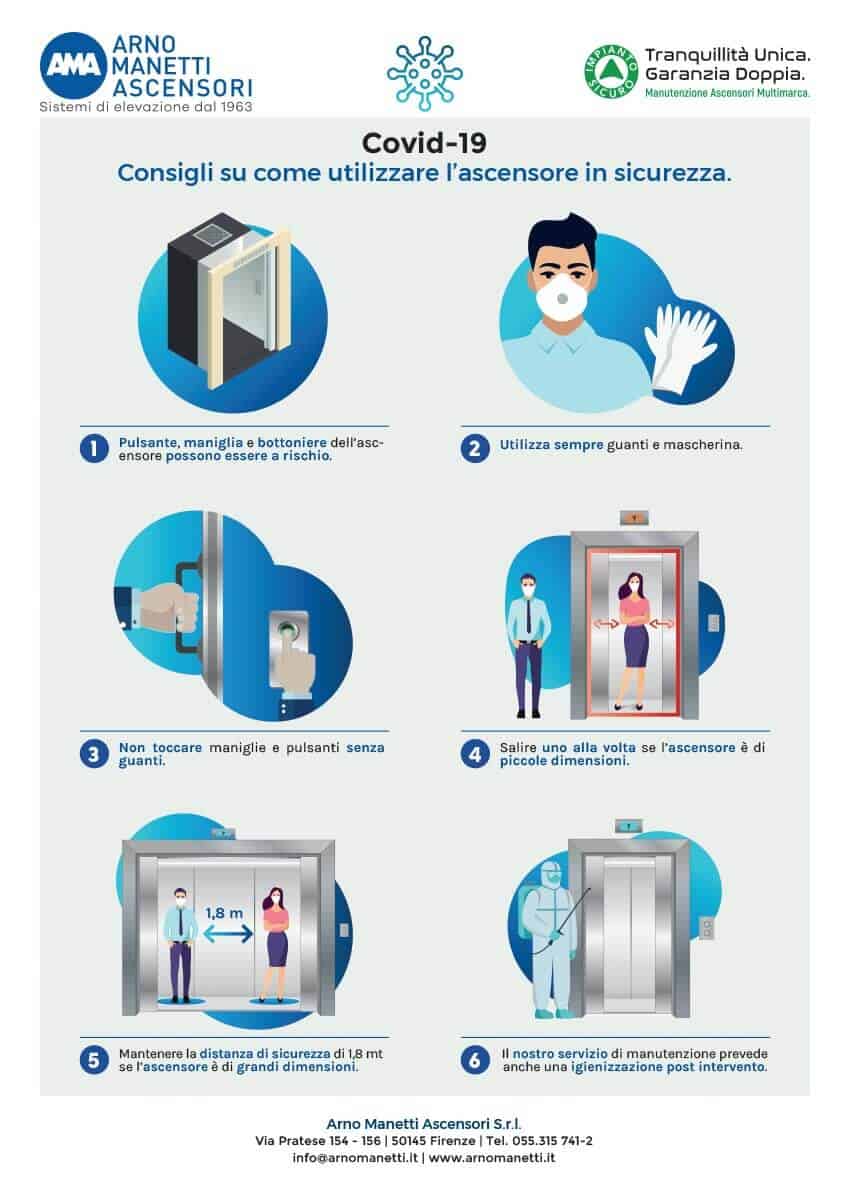 AMA ARNO MANETTI ASCENSORI
Sistemi di elevazione dal 1963

IMPIANTO SICURO
Tranquillità Unica.
Garanzia Doppia.
Manutenzione Ascensori Multimarca.

Covid-19
Consigli su come utilizzare l'ascensore in sicurezza.

1 Pulsante, maniglia e bottoniere dell'ascensore possono essere a rischio.

2 Utilizza sempre guanti e mascherina.

3 Non toccare maniglie e pulsanti senza guanti.

4 Salire uno alla volta se l'ascensore è di piccole dimensioni.

1,8 m

5 Mantenere la distanza di sicurezza di 1,8 mt se l'ascensore è di grandi dimensioni.

6 Il nostro servizio di manutenzione prevede anche una igienizzazione post intervento.

Arno Manetti Ascensori S.r.l.
Via Pratese 154 - 156 | 50145 Firenze | Tel. 055.315 741-2
info@arnomanetti.it | www.arnomanetti.it